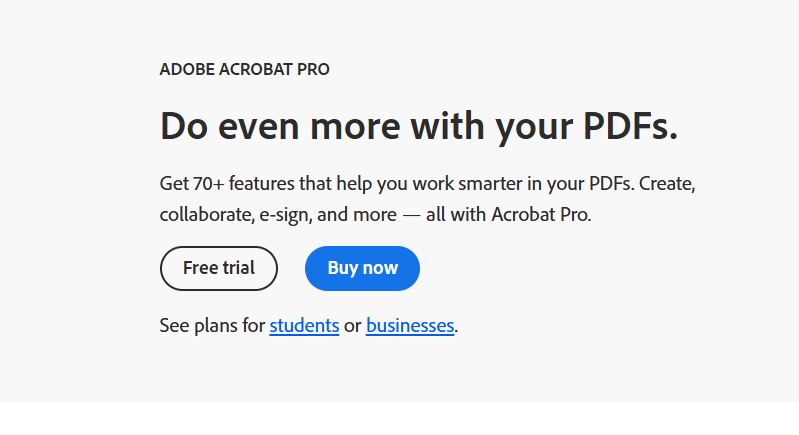 ADOBE ACROBAT PRO

Do even more with your PDFs.

Get 70+ features that help you work smarter in your PDFs. Create, collaborate, e-sign, and more — all with Acrobat Pro.

Free trial

Buy now

See plans for students or businesses.